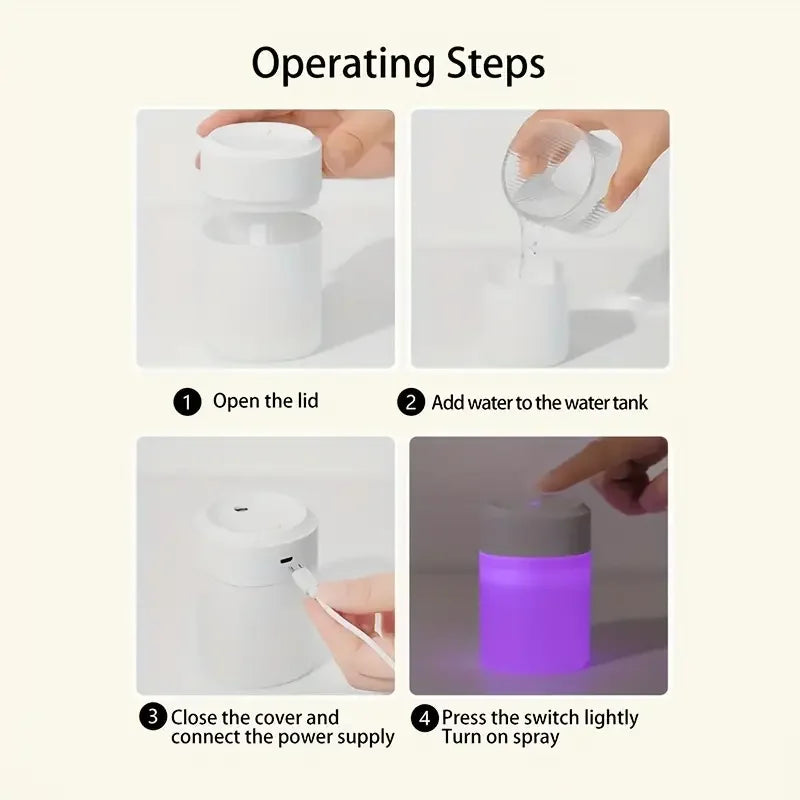 Operating Steps

1 Open the lid

2 Add water to the water tank

3 Close the cover and connect the power supply

4 Press the switch lightly Turn on spray